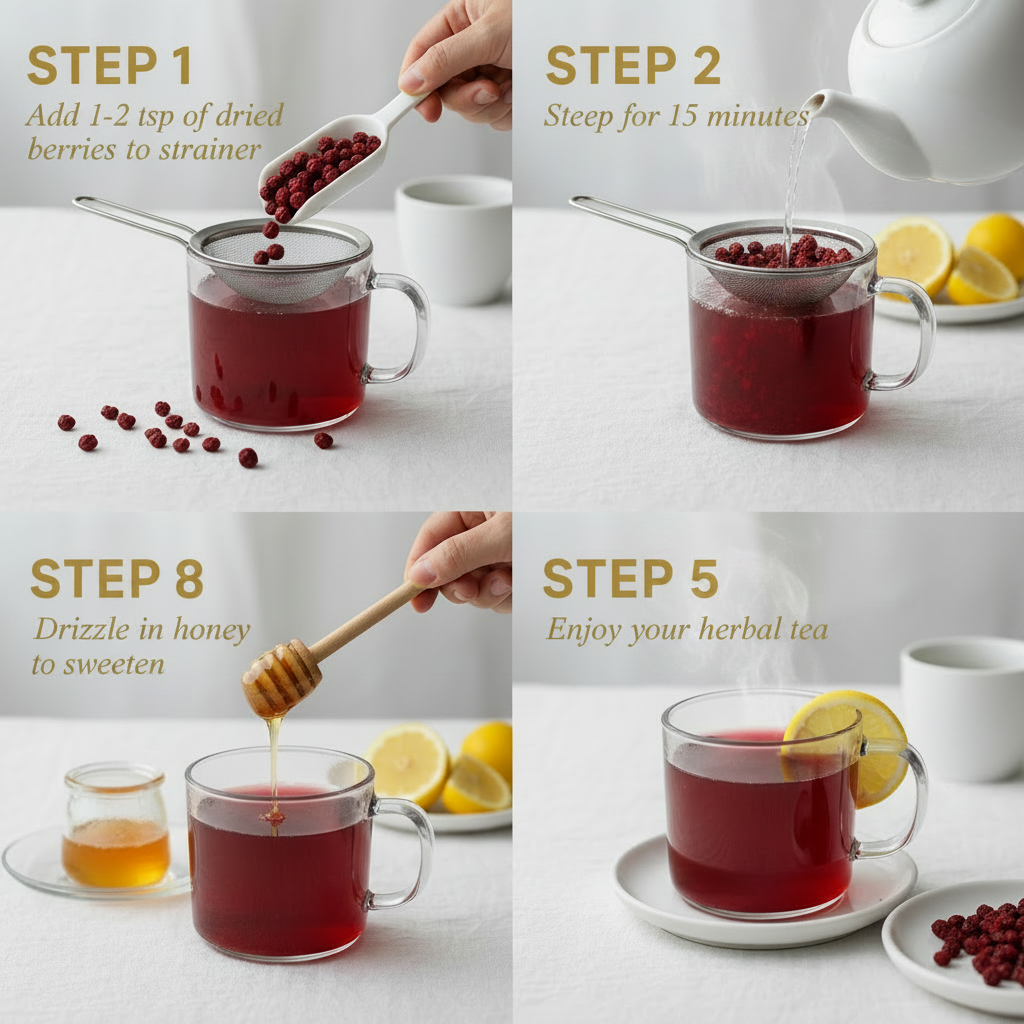 STEP 1
Add 1-2 tsp of dried berries to strainer

STEP 2
Steep for 15 minutes

STEP 8
Drizzle in honey to sweeten

STEP 5
Enjoy your herbal tea